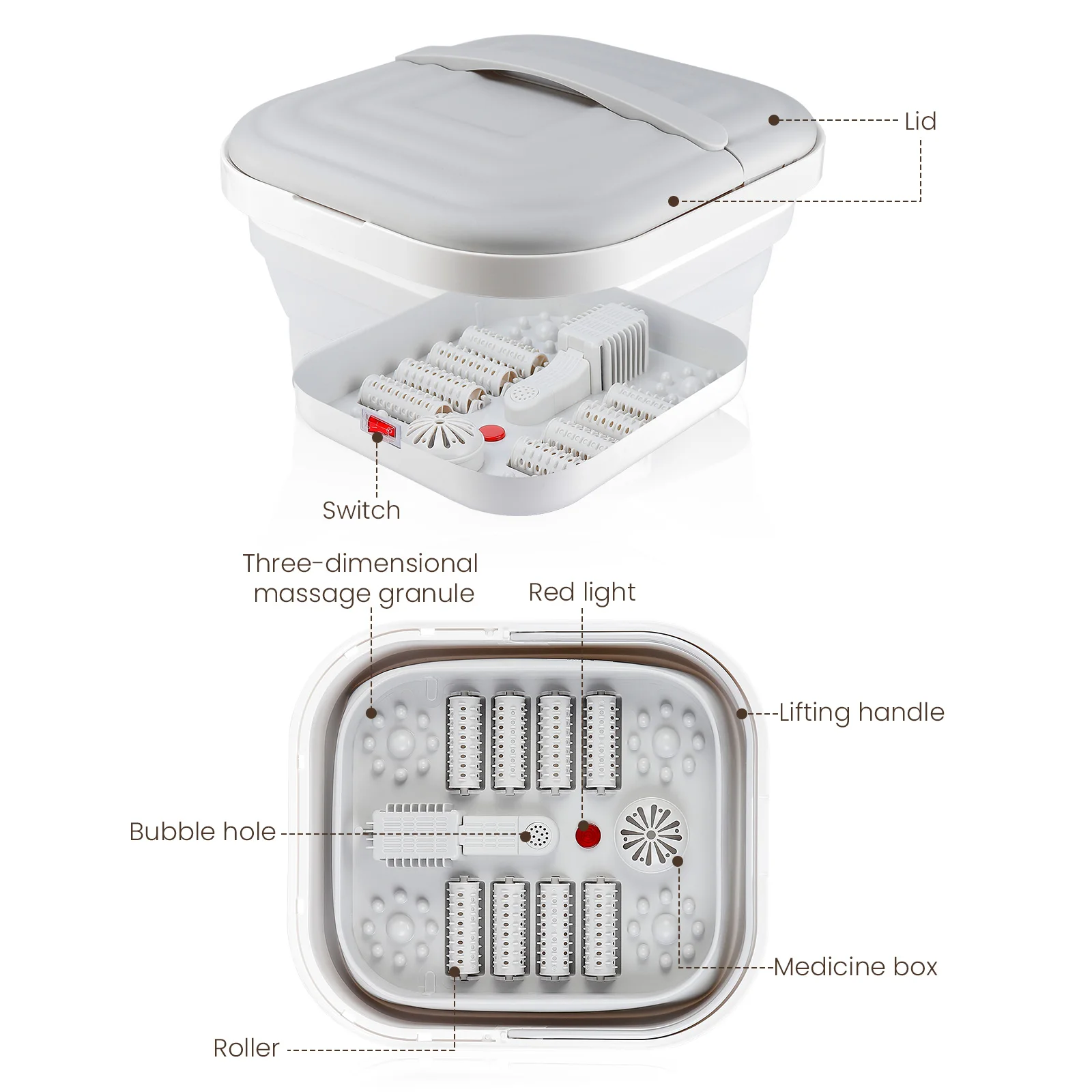 Lid

Switch

Three-dimensional massage granule

Red light

Lifting handle

Bubble hole

Medicine box

Roller